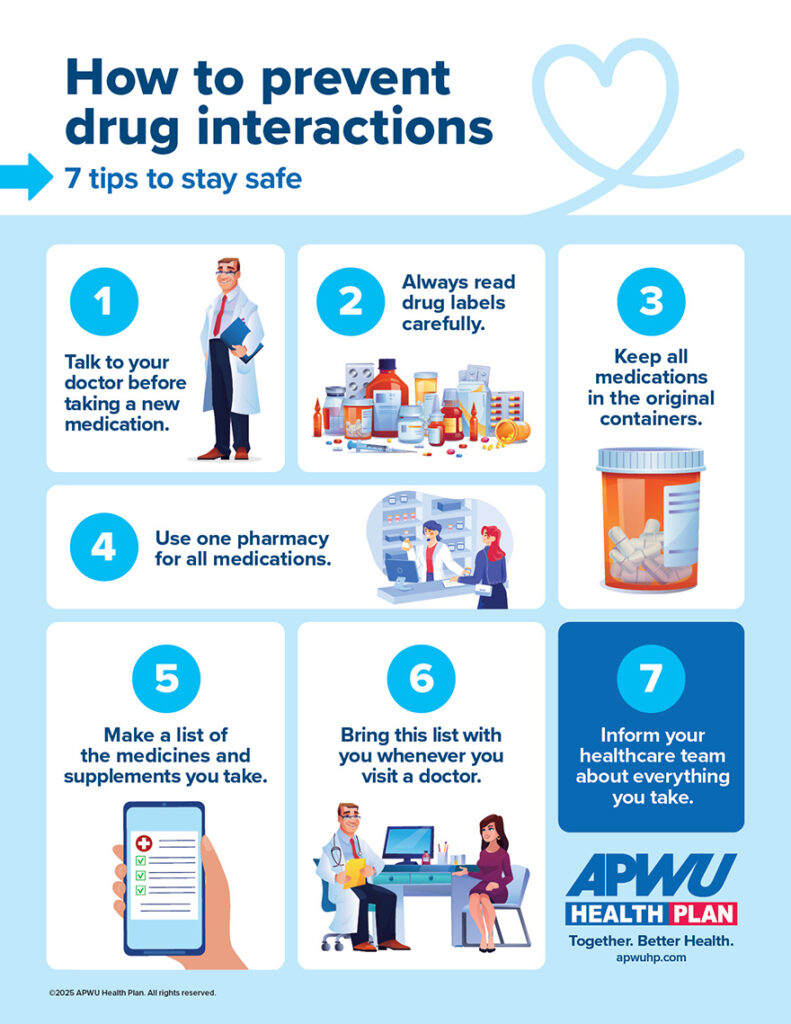 How to prevent drug interactions

7 tips to stay safe

1

Talk to your doctor before taking a new medication.

2

Always read drug labels carefully.

3

Keep all medications in the original containers.

4

Use one pharmacy for all medications.

5

Make a list of the medicines and supplements you take.

6

Bring this list with you whenever you visit a doctor.

7

Inform your healthcare team about everything you take.

APWU HEALTH PLAN

Together. Better Health.

apwuhp.com

©2025 APWU Health Plan. All rights reserved.